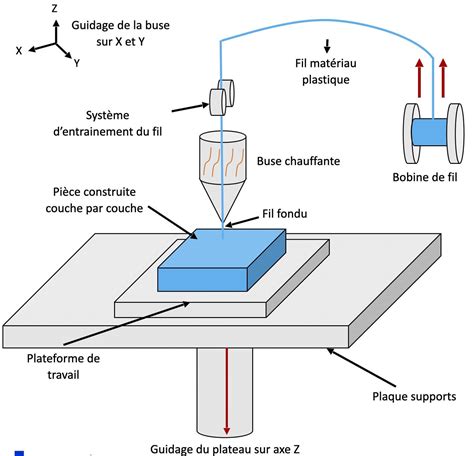 Z
X
Y
Guidage de la buse sur X et Y

Fil matériau plastique

Système d'entrainement du fil

Buse chauffante

Bobine de fil

Pièce construite couche par couche

Fil fondu

Plateforme de travail

Plaque supports

Guidage du plateau sur axe Z