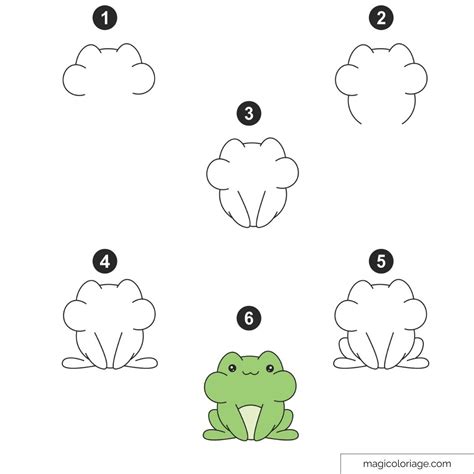 1

2

3

4

5

6

magicoloriage.com