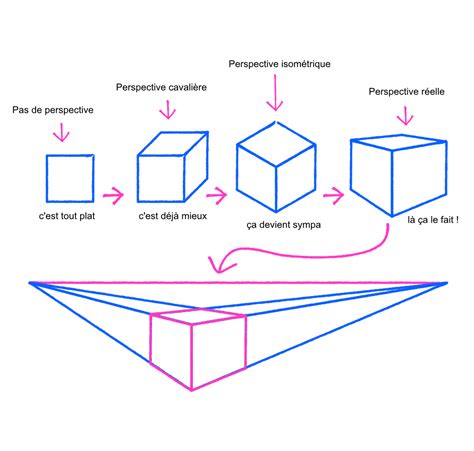 Pas de perspective

c'est tout plat

Perspective cavalière

c'est déjà mieux

Perspective isométrique

ça devient sympa

Perspective réelle

là ça le fait !